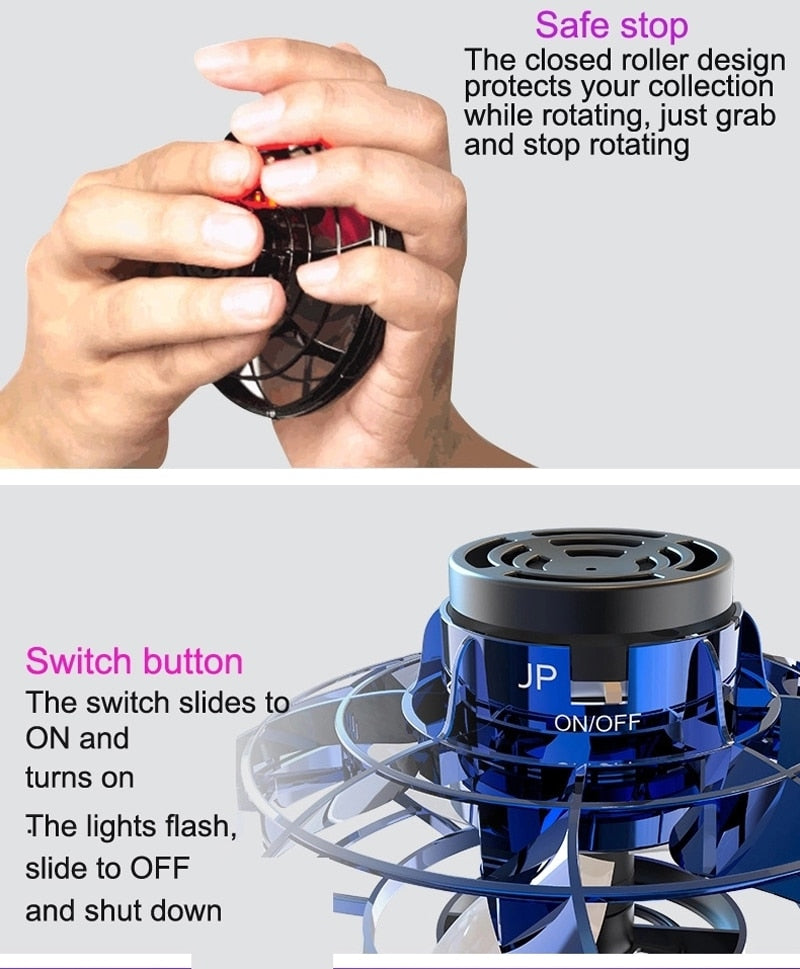 Safe stop
The closed roller design protects your collection while rotating, just grab and stop rotating

Switch button
The switch slides to ON and
turns on
The lights flash, slide to OFF
and shut down

JP
ON/OFF