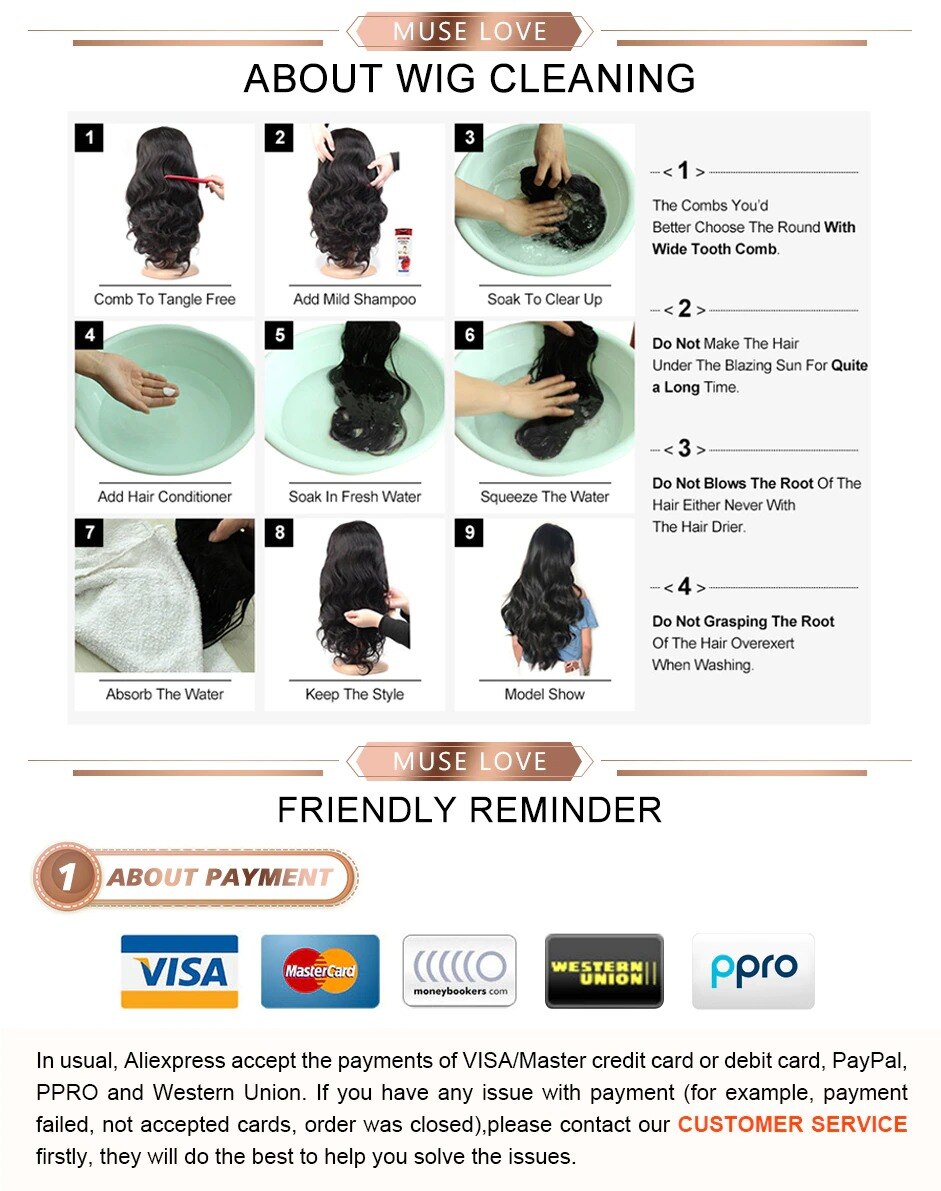 MUSE LOVE

ABOUT WIG CLEANING

1
Comb To Tangle Free

2
Add Mild Shampoo

3
Soak To Clear Up

4
Add Hair Conditioner

5
Soak In Fresh Water

6
Squeeze The Water

7
Absorb The Water

8
Keep The Style

9
Model Show

< 1 >
The Combs You'd Better Choose The Round With Wide Tooth Comb.

< 2 >
Do Not Make The Hair Under The Blazing Sun For Quite a Long Time.

< 3 >
Do Not Blows The Root Of The Hair Either Never With The Hair Drier.

< 4 >
Do Not Grasping The Root Of The Hair Overexert When Washing.

MUSE LOVE

FRIENDLY REMINDER

1 ABOUT PAYMENT

VISA

MasterCard

moneybookers.com

WESTERN UNION

ppro

In usual, Aliexpress accept the payments of VISA/Master credit card or debit card, PayPal, PPRO and Western Union. If you have any issue with payment (for example, payment failed, not accepted cards, order was closed),please contact our CUSTOMER SERVICE firstly, they will do the best to help you solve the issues.