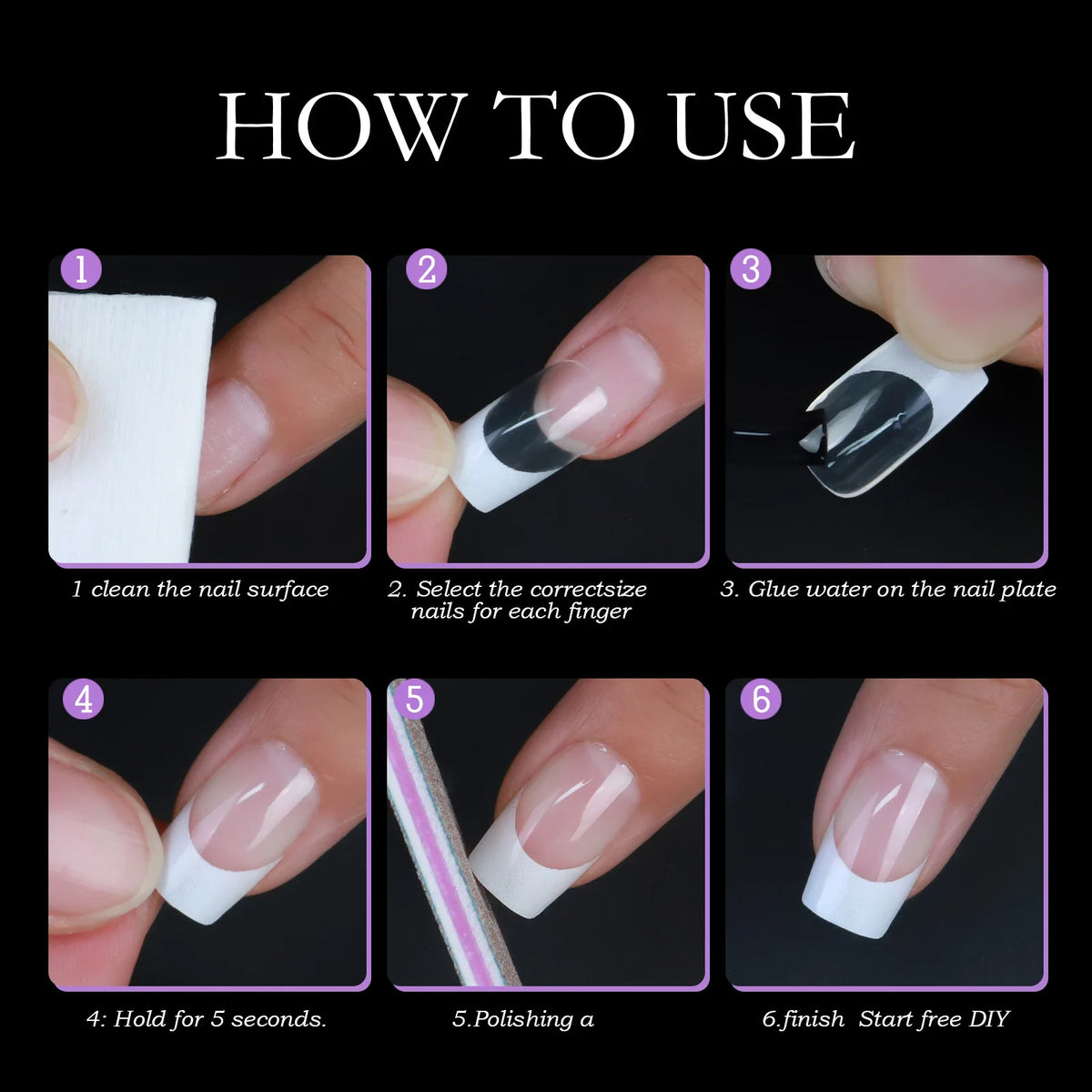 HOW TO USE

1

1 clean the nail surface

2

2. Select the correctsize nails for each finger

3

3. Glue water on the nail plate

4

4: Hold for 5 seconds.

5

5.Polishing a

6

6.finish Start free DIY