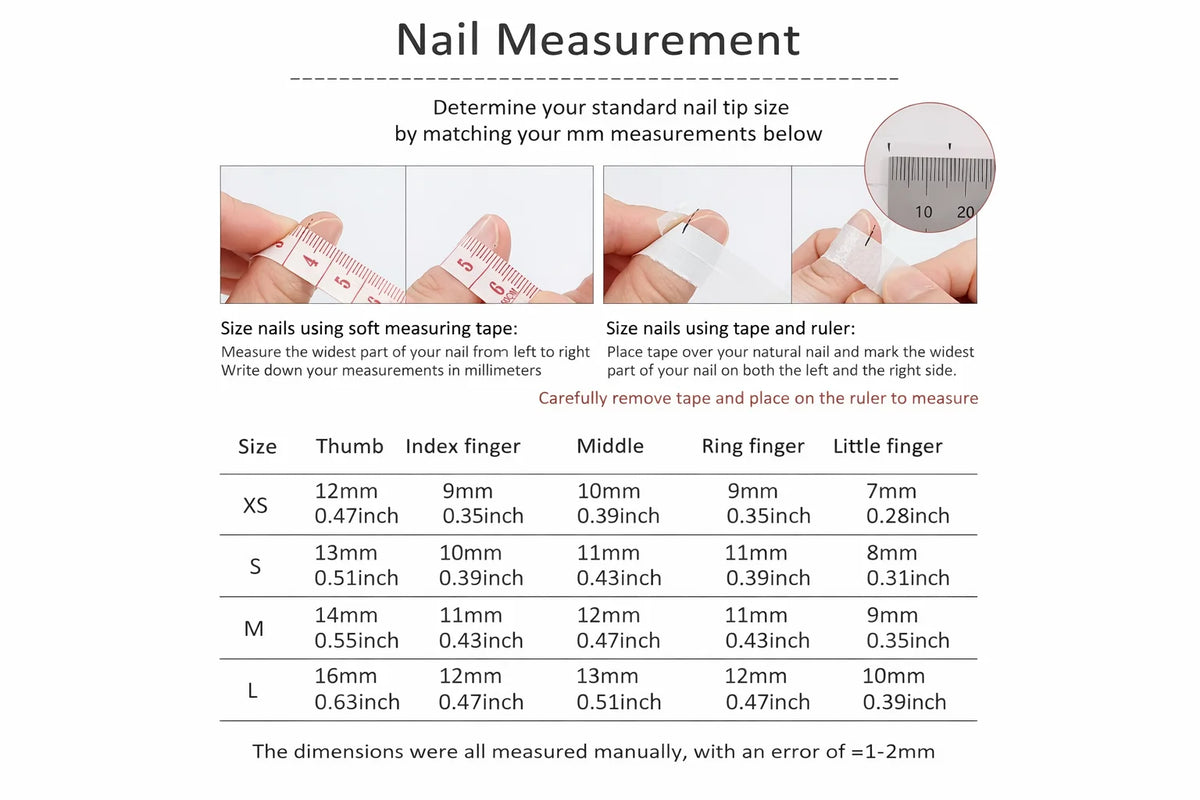 Nail Measurement

Determine your standard nail tip size
by matching your mm measurements below

4 5 5 6

10 20

Size nails using soft measuring tape:
Measure the widest part of your nail from left to right
Write down your measurements in millimeters

Size nails using tape and ruler:
Place tape over your natural nail and mark the widest part of your nail on both the left and the right side.

Carefully remove tape and place on the ruler to measure

| Size | Thumb | Index finger | Middle | Ring finger | Little finger |
|---|---|---|---|---|---|
| XS | 12mm 0.47inch | 9mm 0.35inch | 10mm 0.39inch | 9mm 0.35inch | 7mm 0.28inch |
| S | 13mm 0.51inch | 10mm 0.39inch | 11mm 0.43inch | 11mm 0.39inch | 8mm 0.31inch |
| M | 14mm 0.55inch | 11mm 0.43inch | 12mm 0.47inch | 11mm 0.43inch | 9mm 0.35inch |
| L | 16mm 0.63inch | 12mm 0.47inch | 13mm 0.51inch | 12mm 0.47inch | 10mm 0.39inch |

The dimensions were all measured manually, with an error of =1-2mm